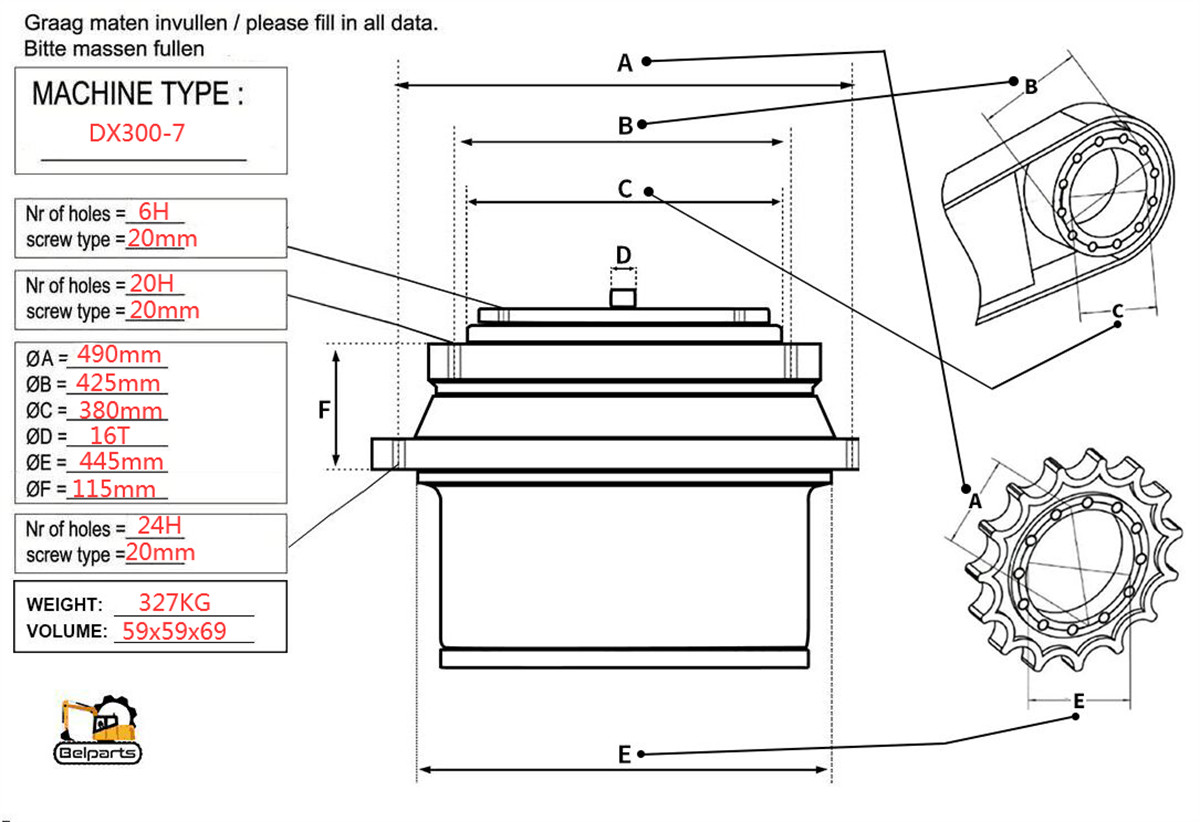 Graag maten invullen / please fill in all data.
Bitte massen fullen

MACHINE TYPE :
DX300-7

Nr of holes = 6H
screw type = 20mm

Nr of holes = 20H
screw type = 20mm

ØA = 490mm
ØB = 425mm
ØC = 380mm
ØD = 16T
ØE = 445mm
ØF = 115mm

Nr of holes = 24H
screw type = 20mm

WEIGHT: 327KG
VOLUME: 59x59x69

Belparts

A
B
C
D
F
E

B
C
A
E